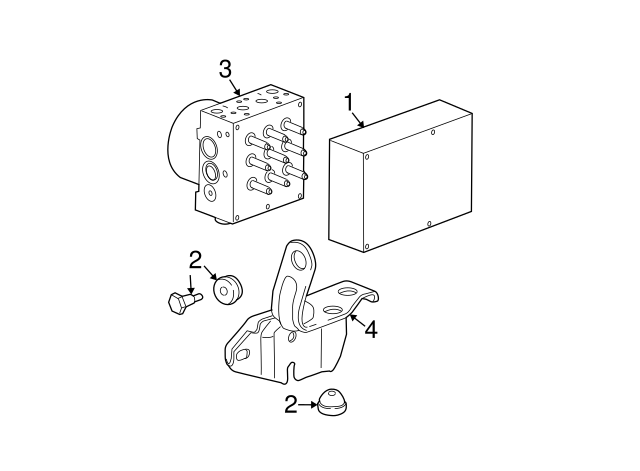 3
1
2
4
2