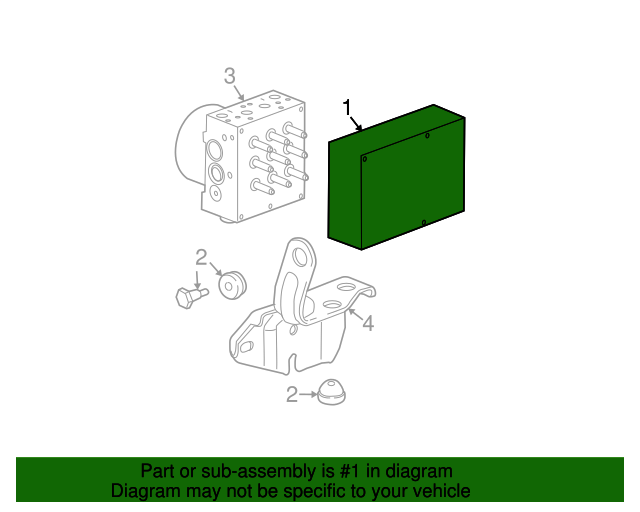 3

1

2

4

2

Part or sub-assembly is #1 in diagram
Diagram may not be specific to your vehicle