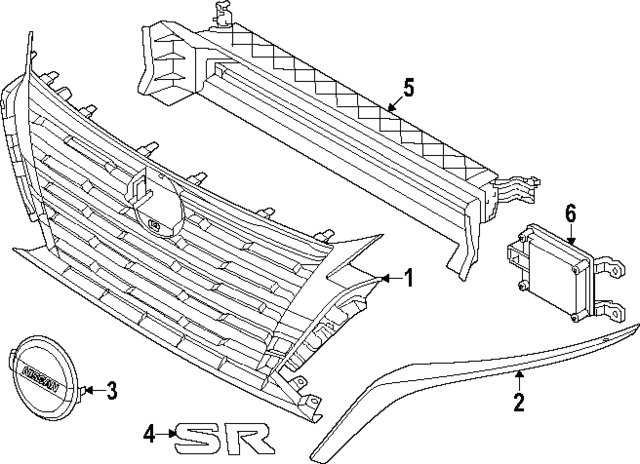 5
6
1
NISSAN
3
2
4
SR