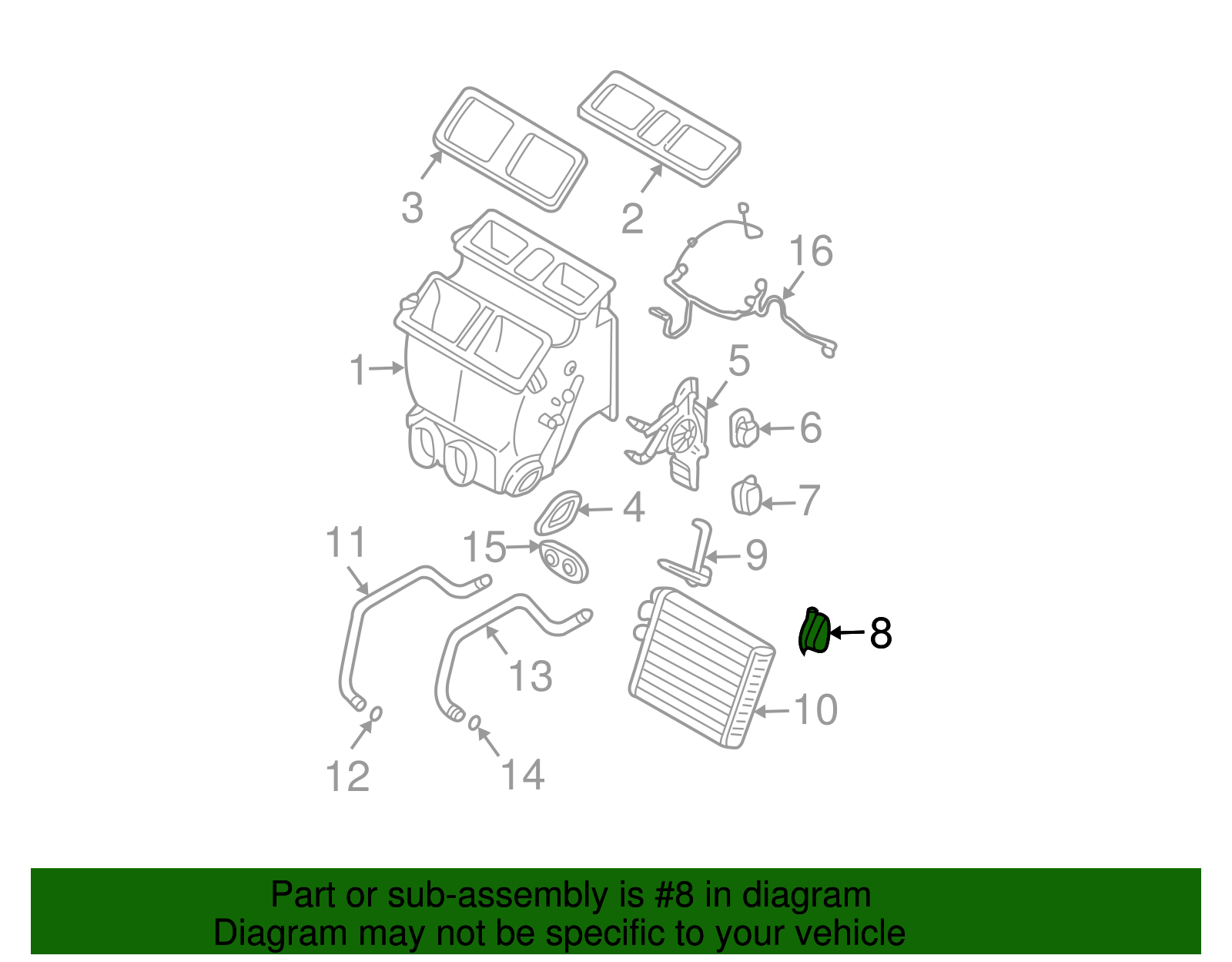 3
2
16
1
5
6
7
4
11
15
9
8
13
10
12
14

Part or sub-assembly is #8 in diagram
Diagram may not be specific to your vehicle