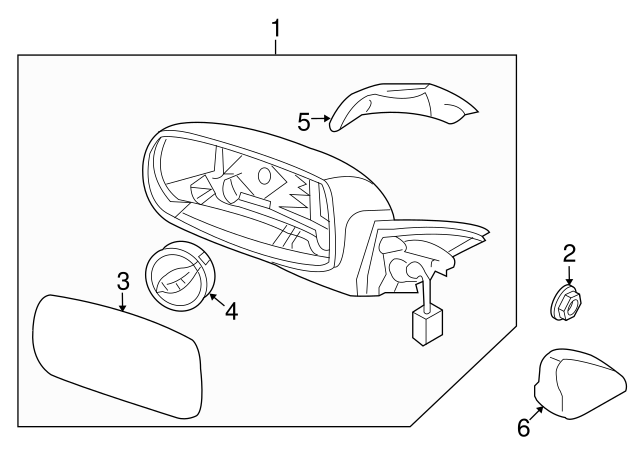 1
5
2
3
4
6