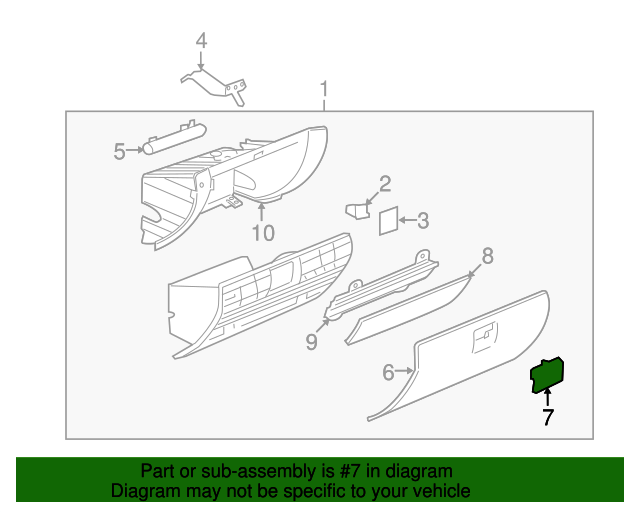 4
1
5
2
3
10
8
9
6
7

Part or sub-assembly is #7 in diagram
Diagram may not be specific to your vehicle