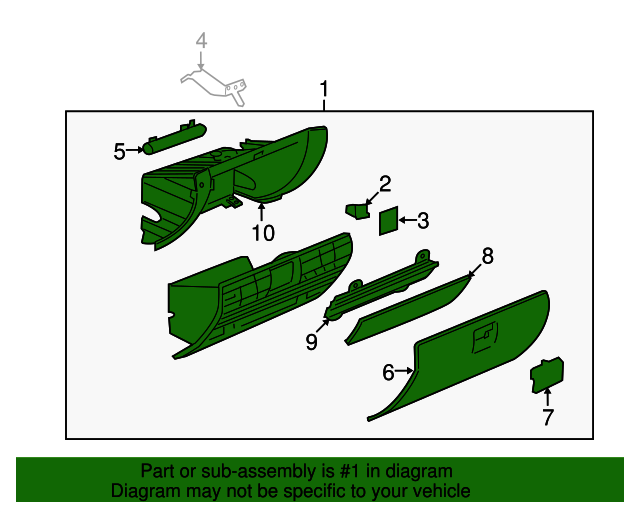 4
1
5
2
3
10
8
9
6
7
Part or sub-assembly is #1 in diagram
Diagram may not be specific to your vehicle