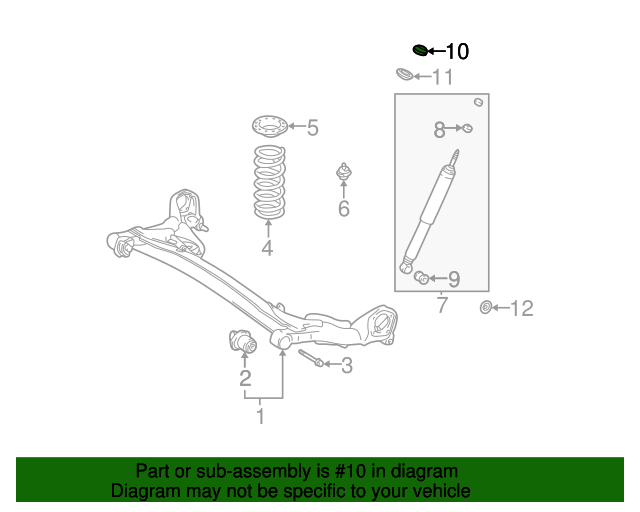 10
11
5
8
6
4
9
7
12
3
2
1

Part or sub-assembly is #10 in diagram
Diagram may not be specific to your vehicle