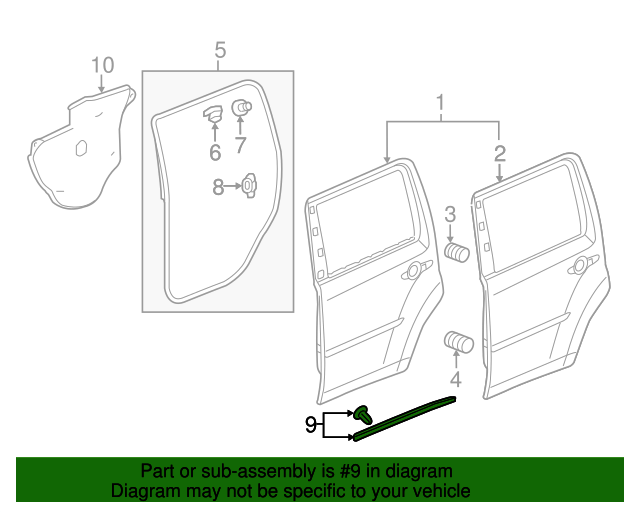 10
5
6
7
8
1
2
3
4
9

Part or sub-assembly is #9 in diagram
Diagram may not be specific to your vehicle