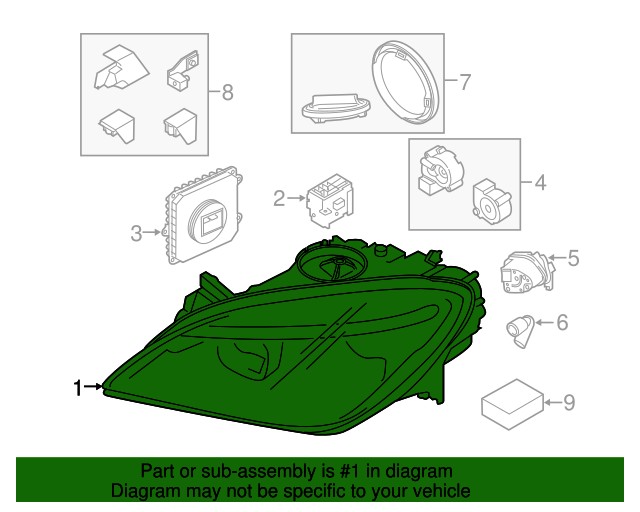 8

7

4

2

3

5

6

1

9

Part or sub-assembly is #1 in diagram
Diagram may not be specific to your vehicle