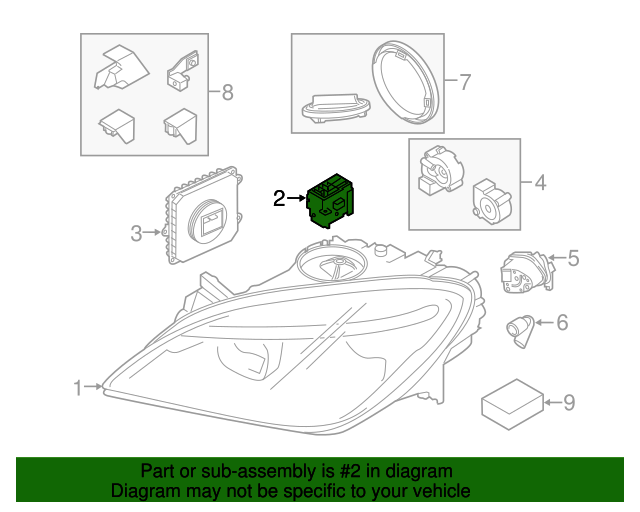 8
7
4
2
3
5
6
1
9
Part or sub-assembly is #2 in diagram
Diagram may not be specific to your vehicle