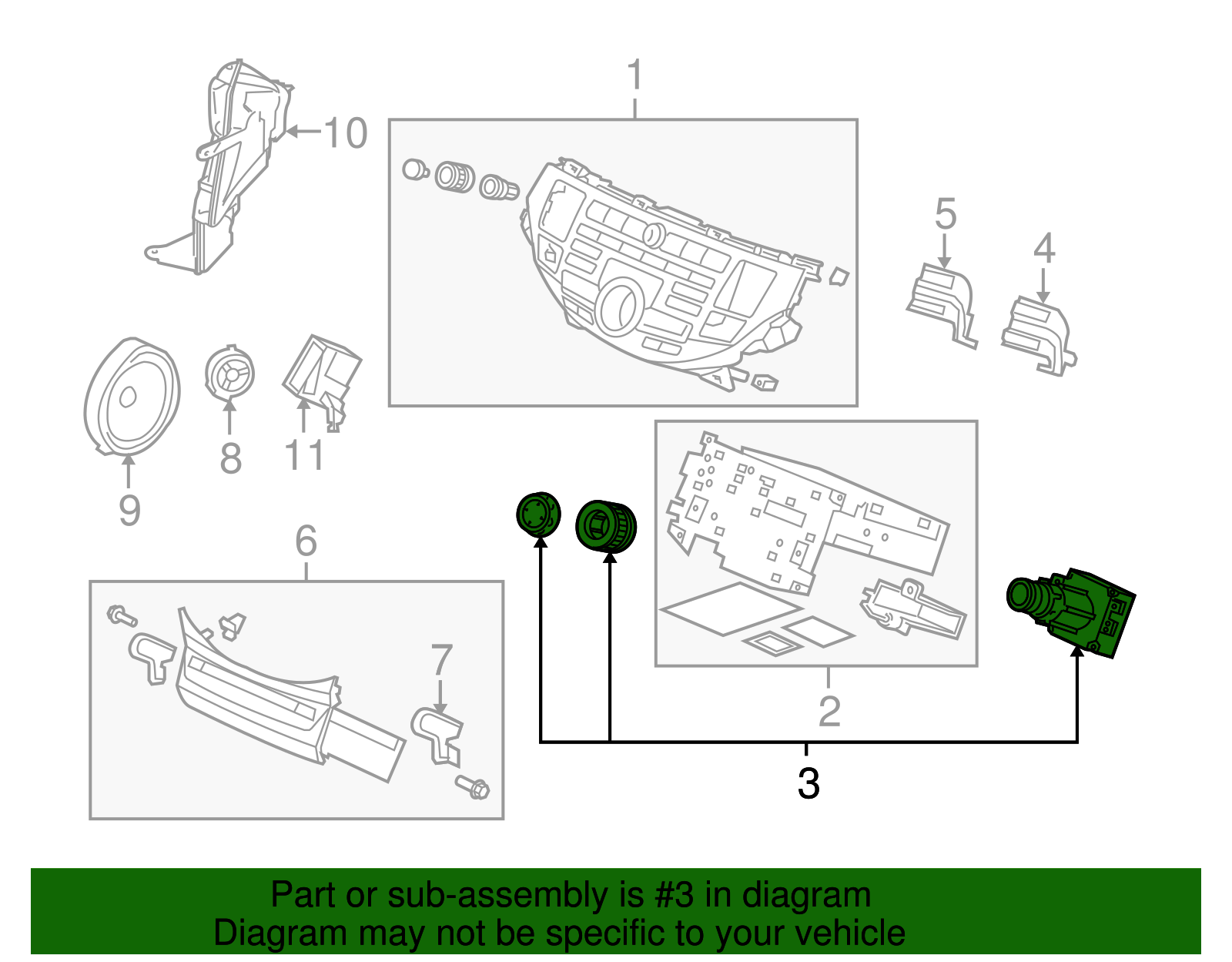 10
1
5
4
9
8
11
6
7
2
3

Part or sub-assembly is #3 in diagram
Diagram may not be specific to your vehicle