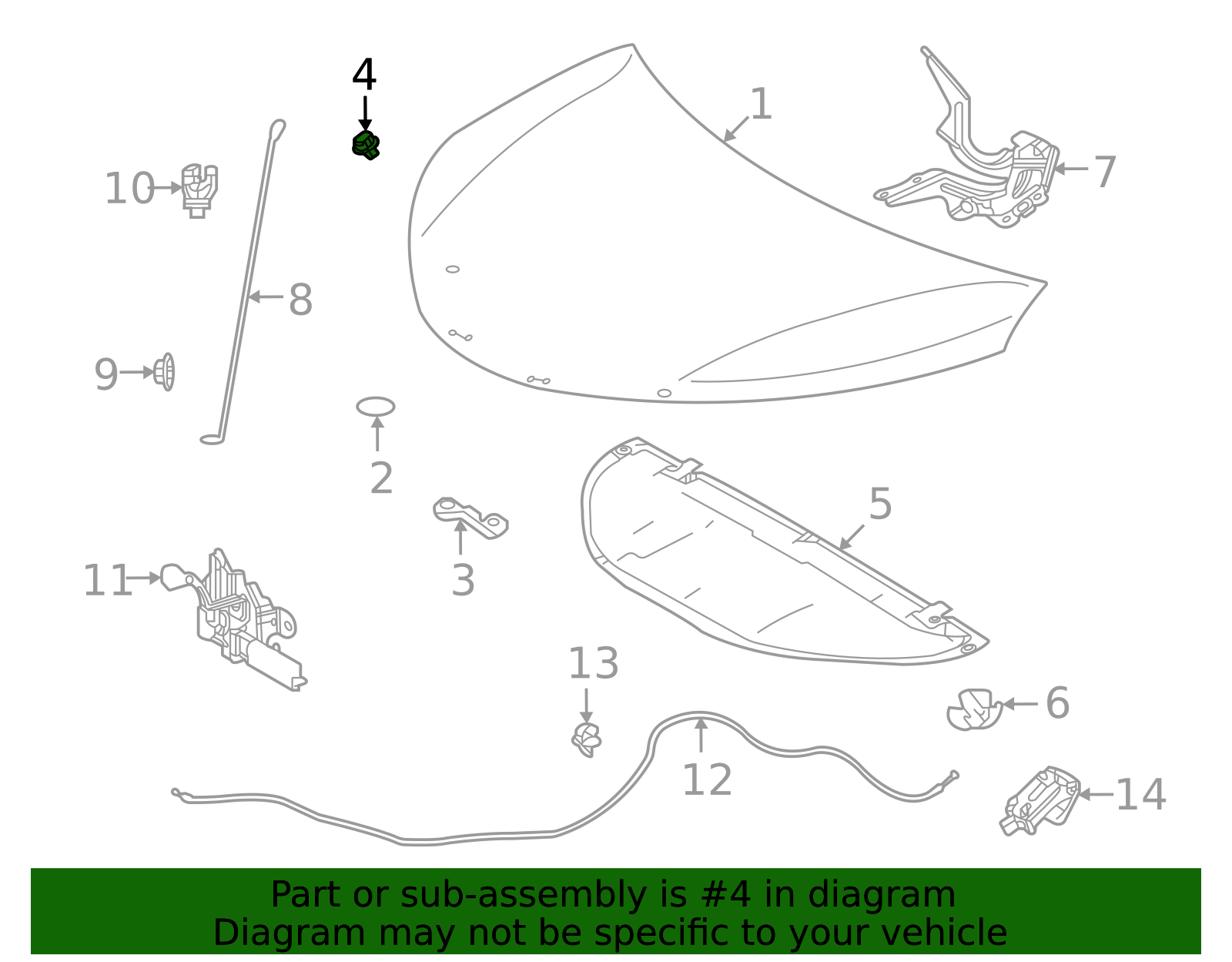 4

1

7

10

8

9

2

3

5

11

13

6

12

14

Part or sub-assembly is #4 in diagram
Diagram may not be specific to your vehicle