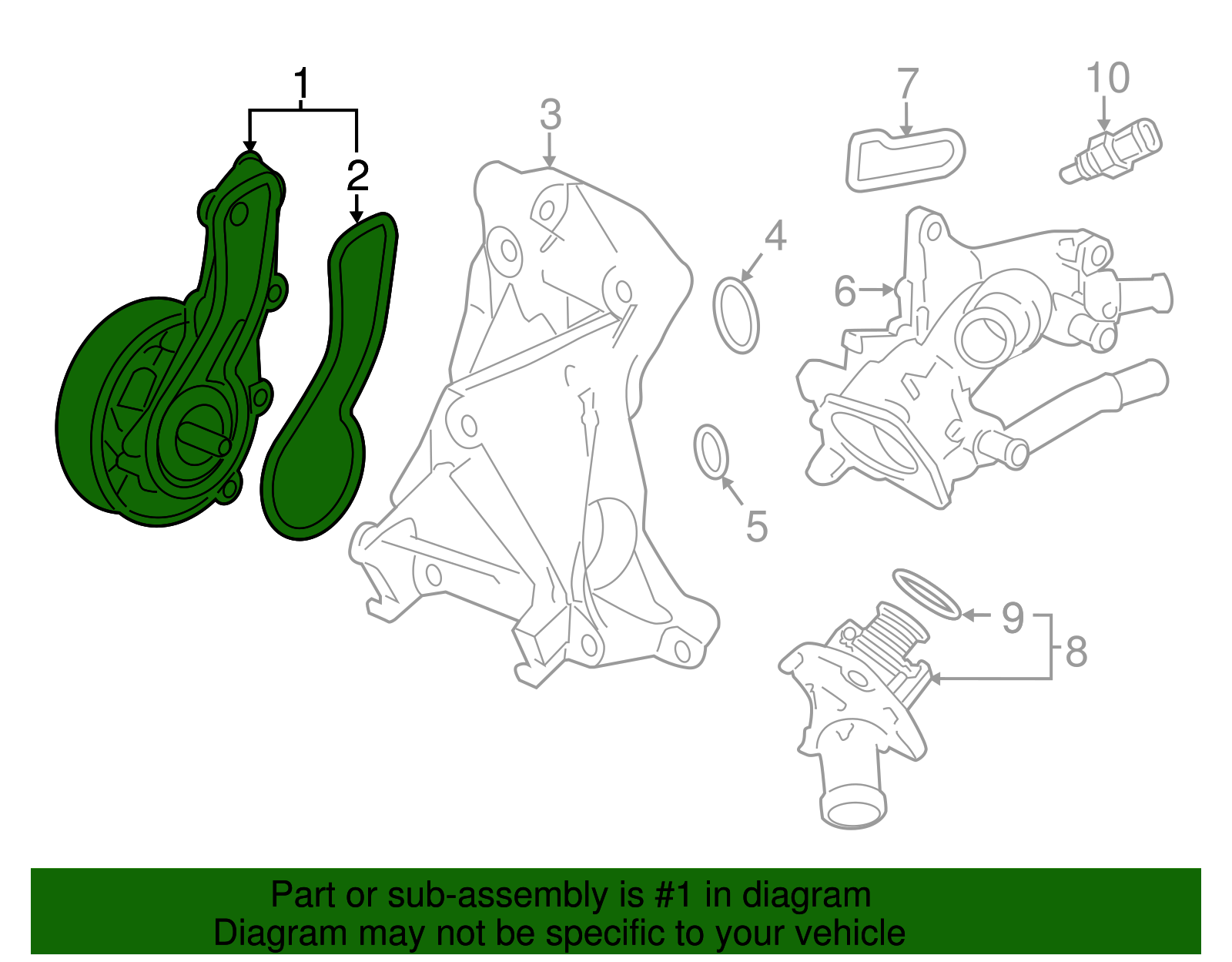 1
2
3
7
10
4
6
5
9
8

Part or sub-assembly is #1 in diagram
Diagram may not be specific to your vehicle