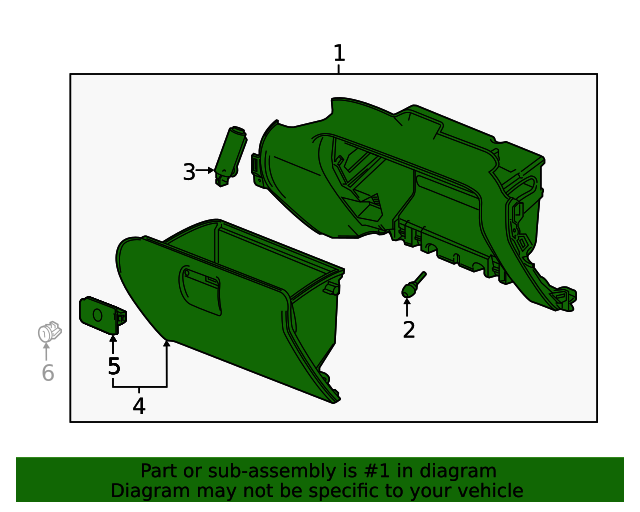 1

3

2

6

5

4

Part or sub-assembly is #1 in diagram
Diagram may not be specific to your vehicle