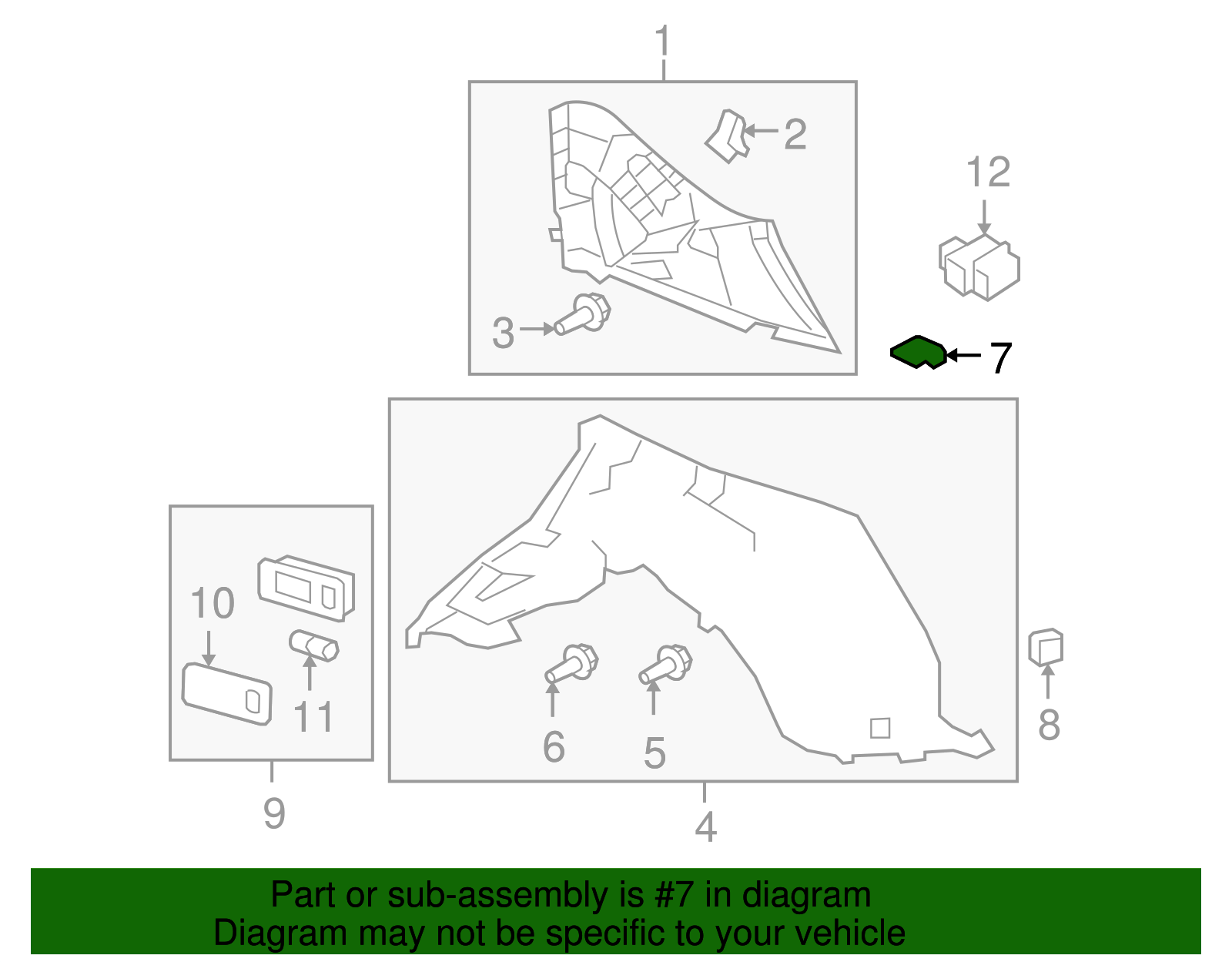 1
2
12
3
7
10
11
6
5
8
9
4

Part or sub-assembly is #7 in diagram
Diagram may not be specific to your vehicle