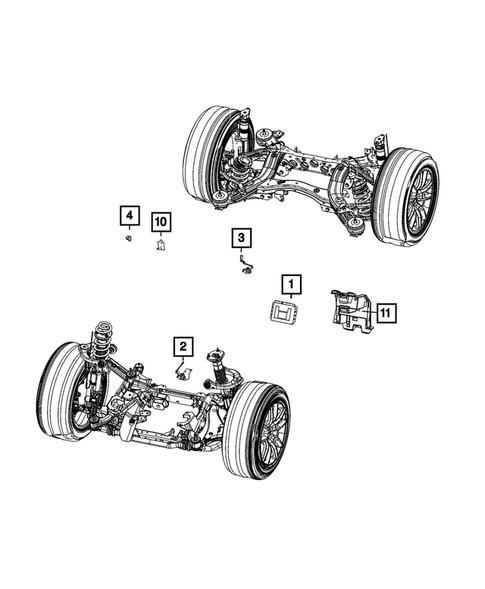 4
10
3
1
11
2