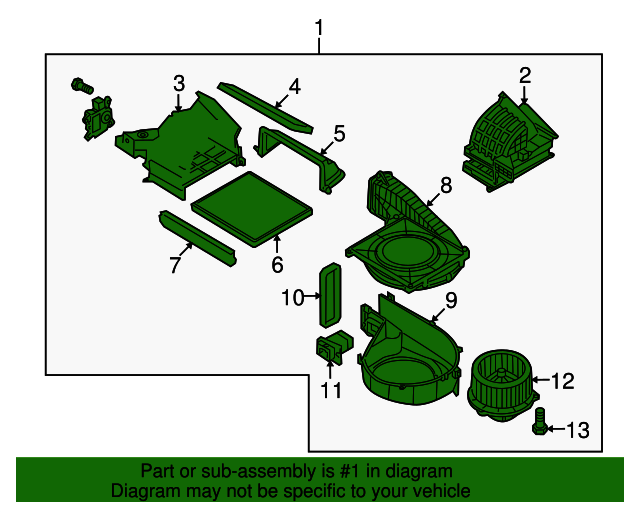 1
3
4
2
5
8
7
6
10
9
11
12
13

Part or sub-assembly is #1 in diagram
Diagram may not be specific to your vehicle