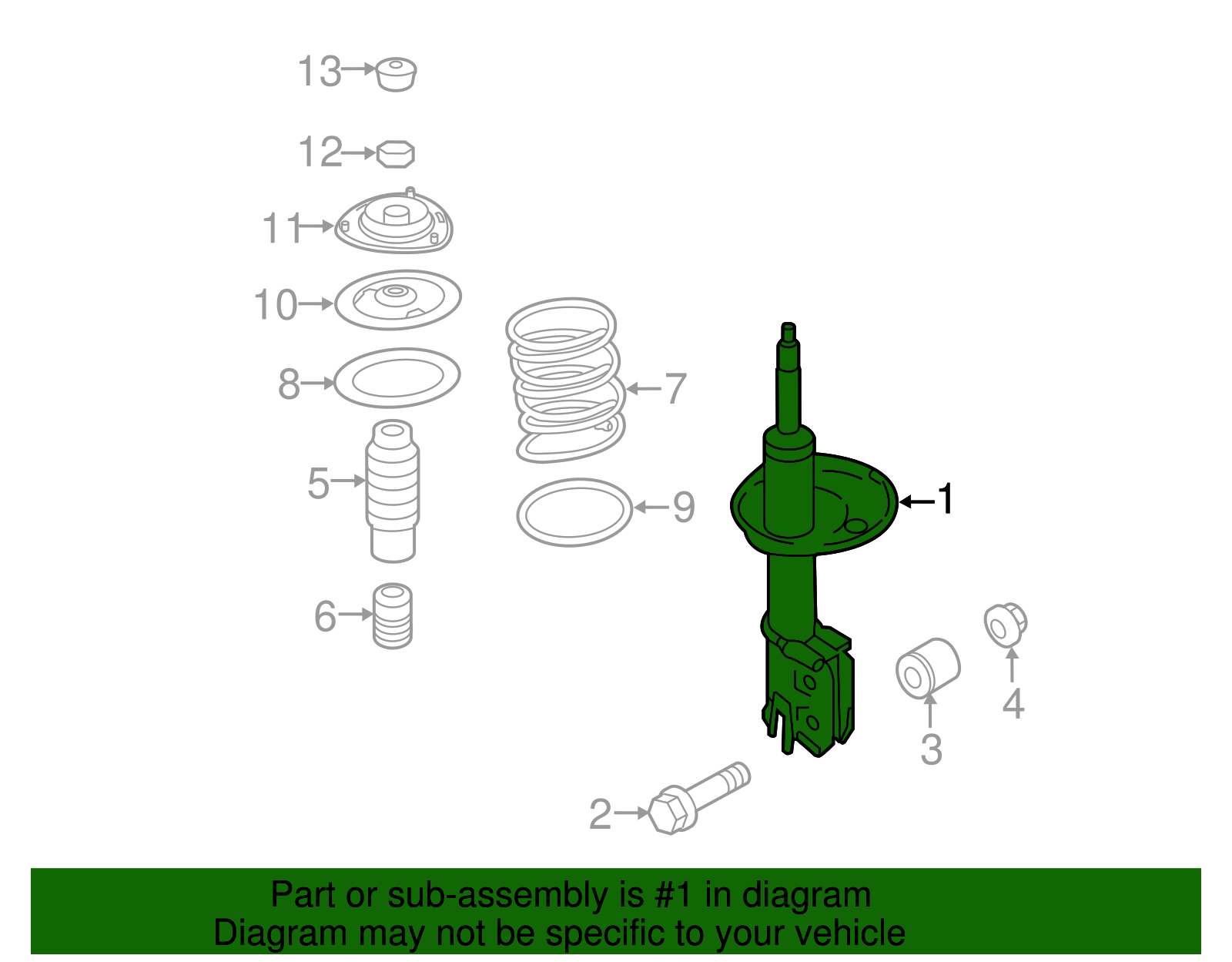 13
12
11
10
8
7
5
9
1
6
4
3
2

Part or sub-assembly is #1 in diagram
Diagram may not be specific to your vehicle