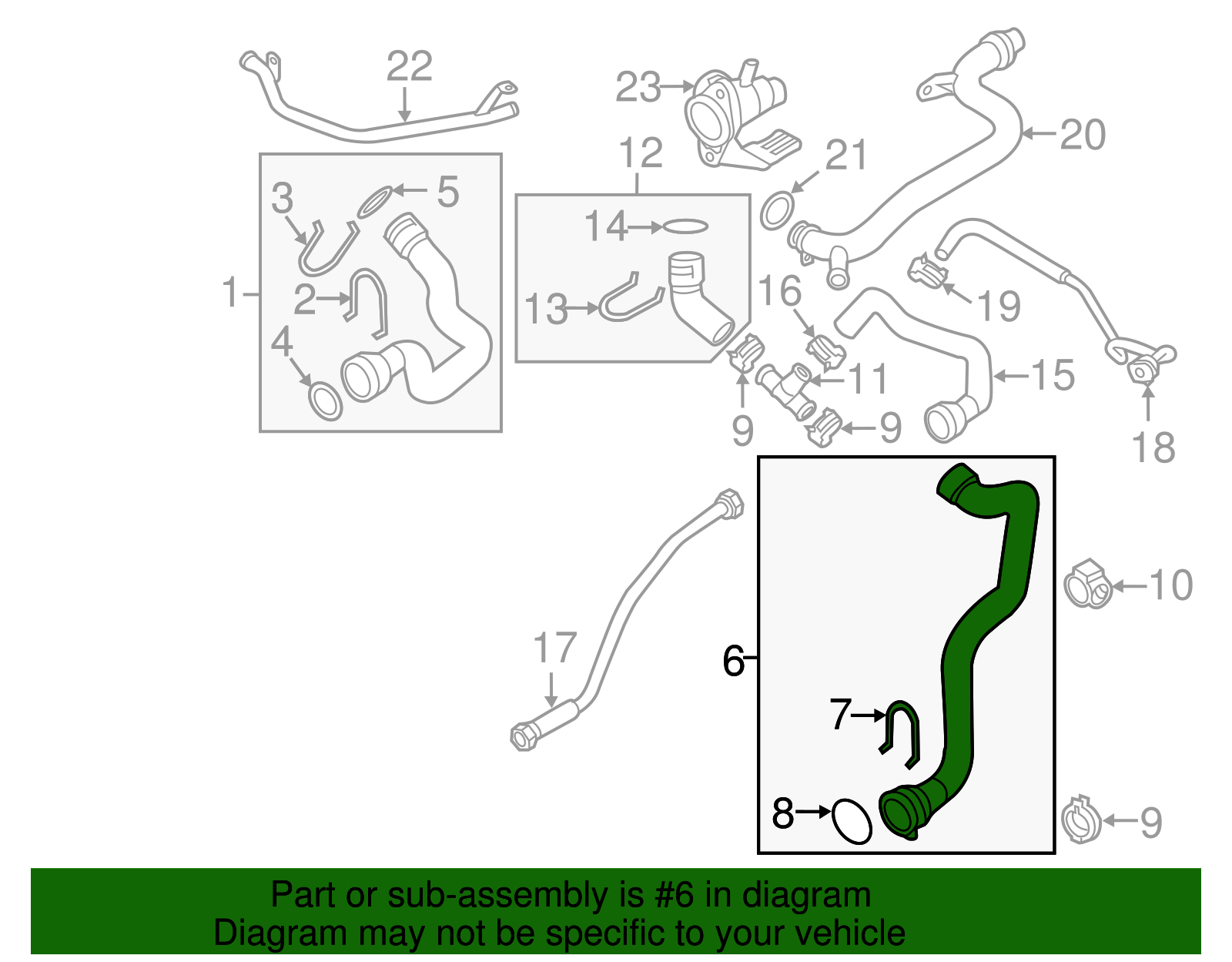 22
23
20
12
21
3
5
14
1
2
13
16
19
4
11
15
9
9
18
10
17
6
7
8
9
Part or sub-assembly is #6 in diagram
Diagram may not be specific to your vehicle