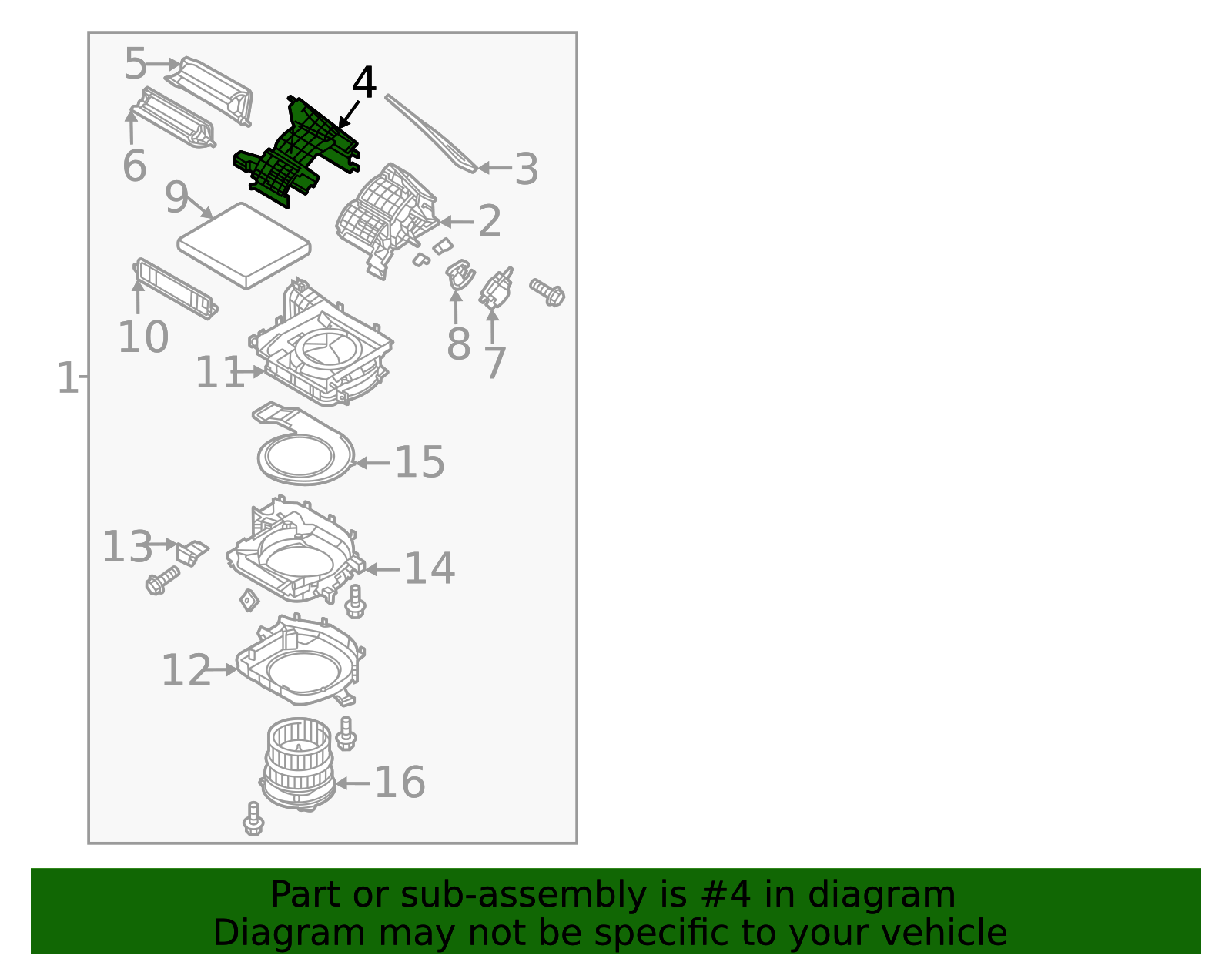 5
4
6
3
9
2
10
8
7
1
11
15
13
14
12
16

Part or sub-assembly is #4 in diagram
Diagram may not be specific to your vehicle