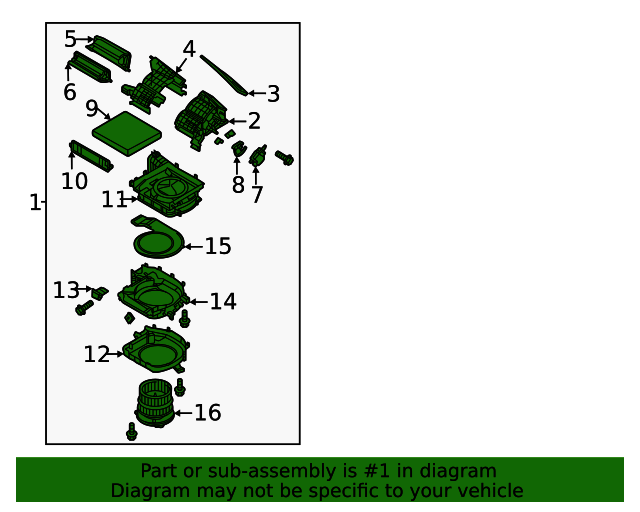 5
4
6
3
9
2
10
8
7
1
11
15
13
14
12
16

Part or sub-assembly is #1 in diagram
Diagram may not be specific to your vehicle