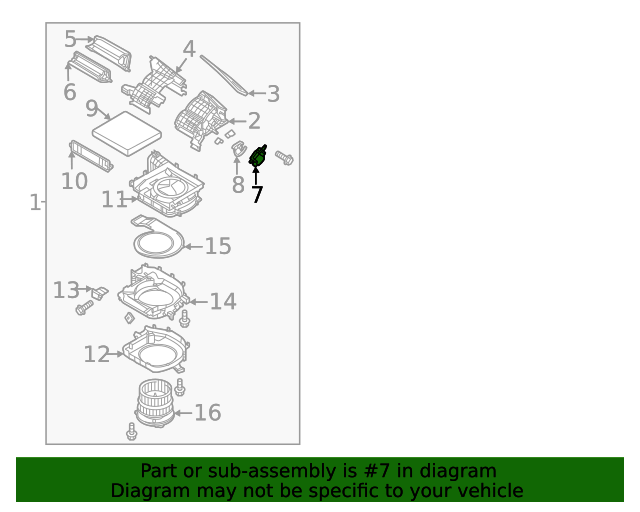 5
4
6
3
9
2
10
8
7
1
11
15
13
14
12
16

Part or sub-assembly is #7 in diagram
Diagram may not be specific to your vehicle