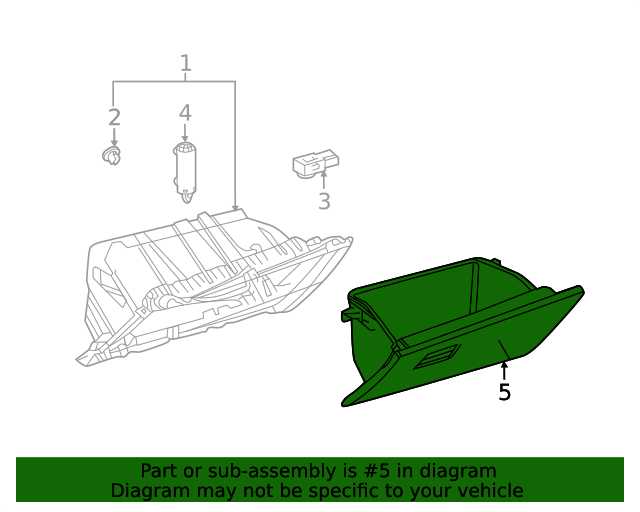 1

2

4

3

5

Part or sub-assembly is #5 in diagram
Diagram may not be specific to your vehicle