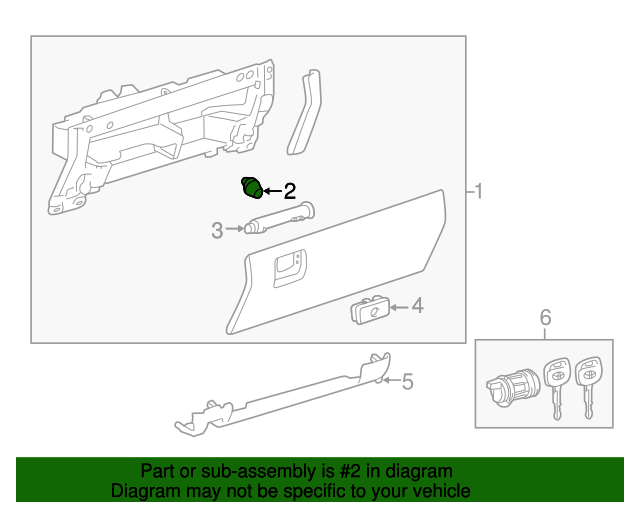 2
1
3
4
6
5

Part or sub-assembly is #2 in diagram
Diagram may not be specific to your vehicle