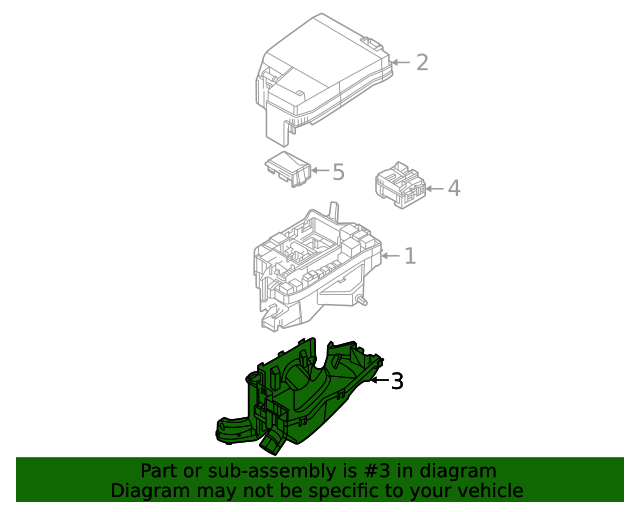 2
5
4
1
3
Part or sub-assembly is #3 in diagram
Diagram may not be specific to your vehicle