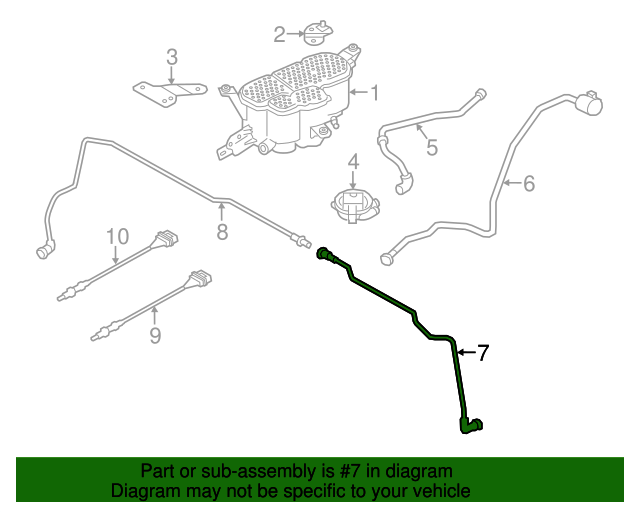 2
3
1
5
6
4
8
10
9
7

Part or sub-assembly is #7 in diagram
Diagram may not be specific to your vehicle