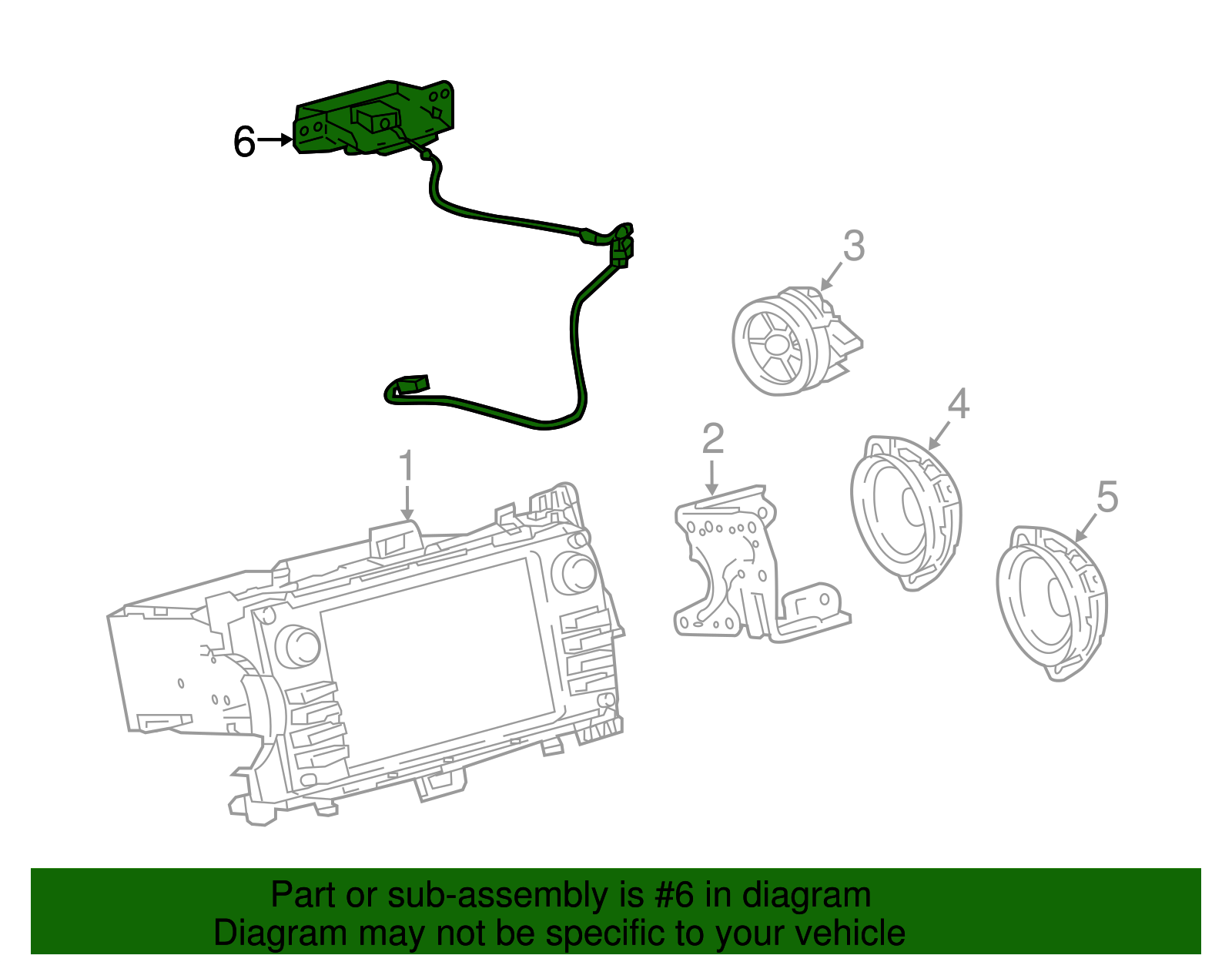 6
3
4
2
1
5

Part or sub-assembly is #6 in diagram
Diagram may not be specific to your vehicle