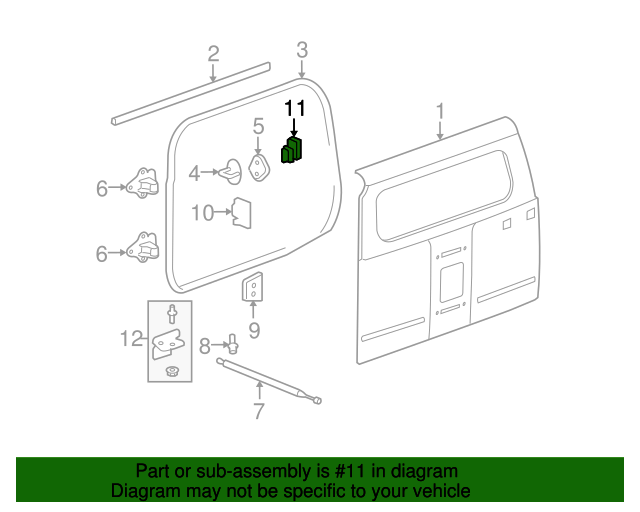 2
3
11
1
5
4
6
10
6
9
12
8
7

Part or sub-assembly is #11 in diagram
Diagram may not be specific to your vehicle