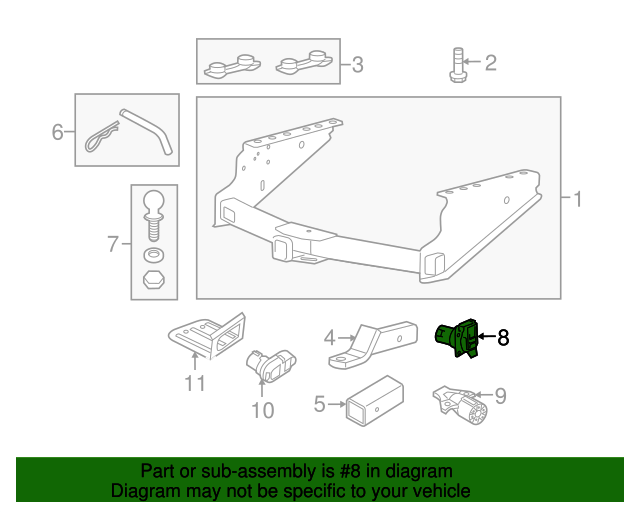 3
2
6
1
7
4
8
11
10
5
9

Part or sub-assembly is #8 in diagram
Diagram may not be specific to your vehicle