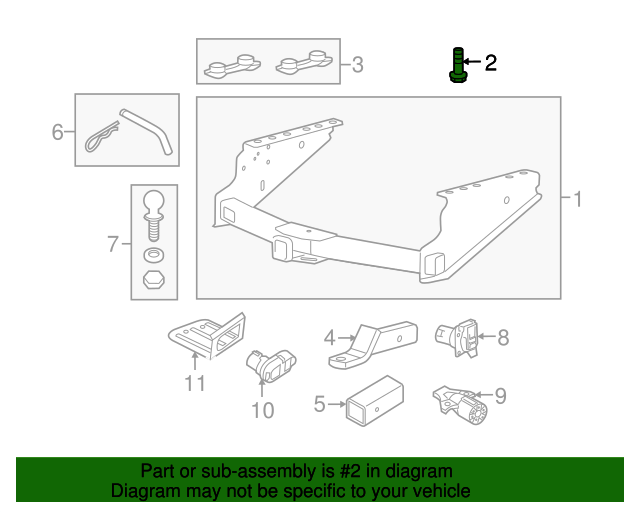 3
2
6
1
7
4
8
11
10
5
9

Part or sub-assembly is #2 in diagram
Diagram may not be specific to your vehicle