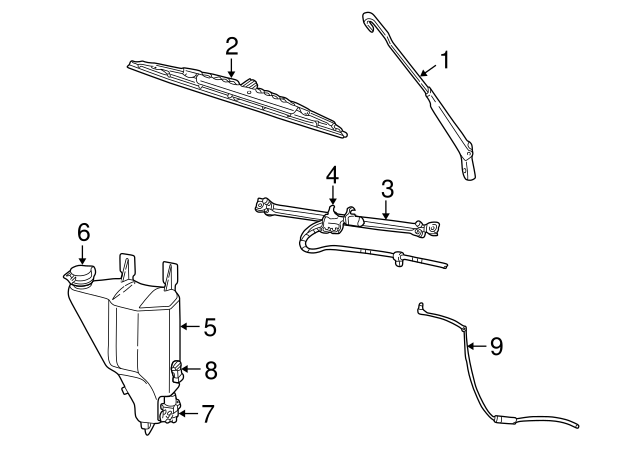 2
1
4
3
6
5
8
7
9