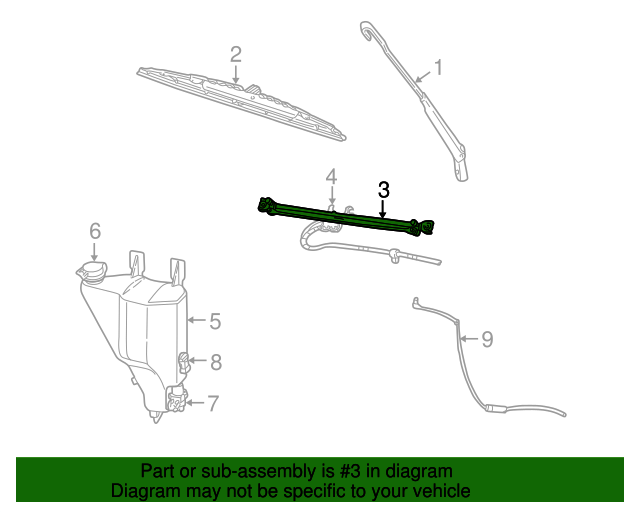 2
1
4
3
6
5
8
7
9

Part or sub-assembly is #3 in diagram
Diagram may not be specific to your vehicle