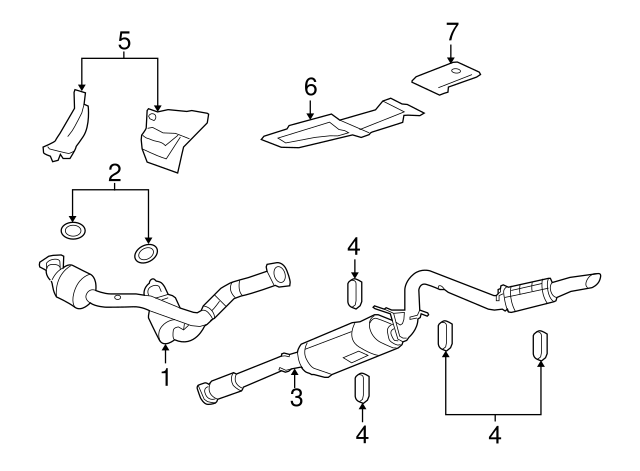 5
7
6
2
4
1
3
4
4