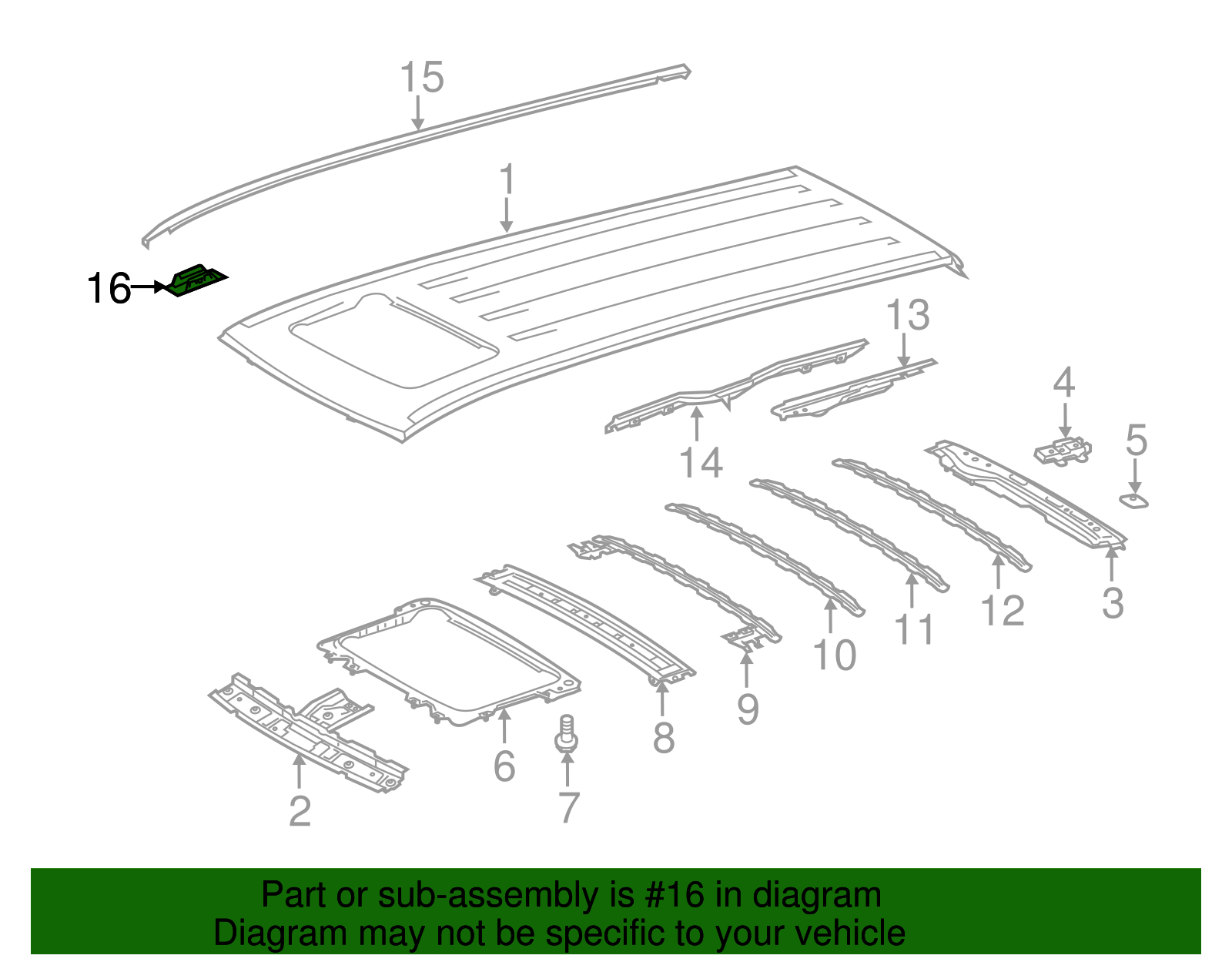 15
1
16
13
4
5
14
3
12
11
10
9
8
6
7
2

Part or sub-assembly is #16 in diagram
Diagram may not be specific to your vehicle