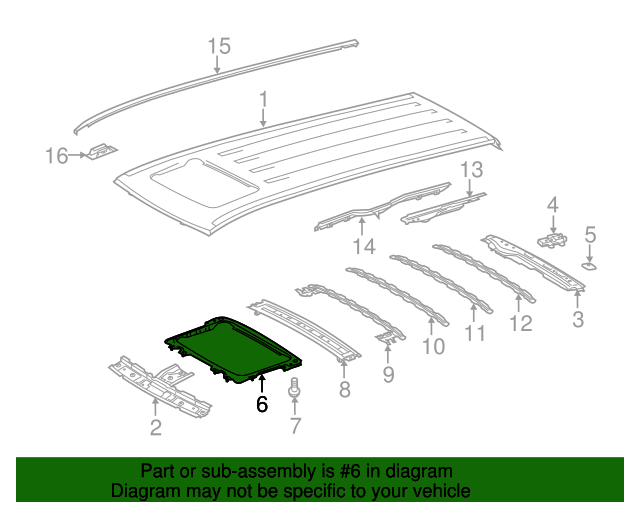 15
1
16
13
4
5
14
3
12
11
10
9
8
6
7
2

Part or sub-assembly is #6 in diagram
Diagram may not be specific to your vehicle