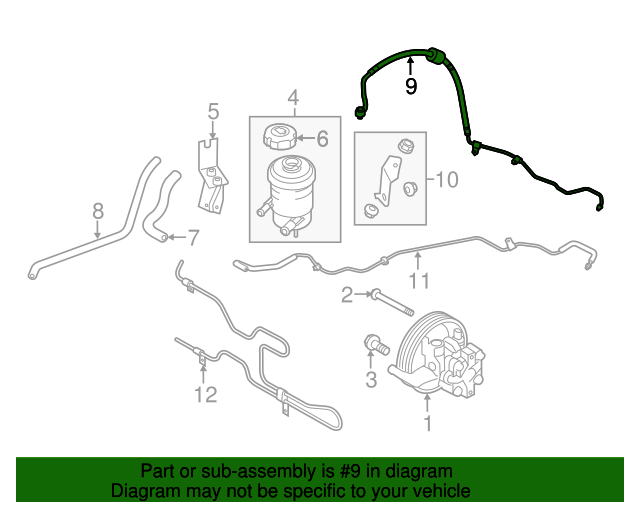 9

4

5

6

10

8

7

11

2

3

12

1

Part or sub-assembly is #9 in diagram
Diagram may not be specific to your vehicle