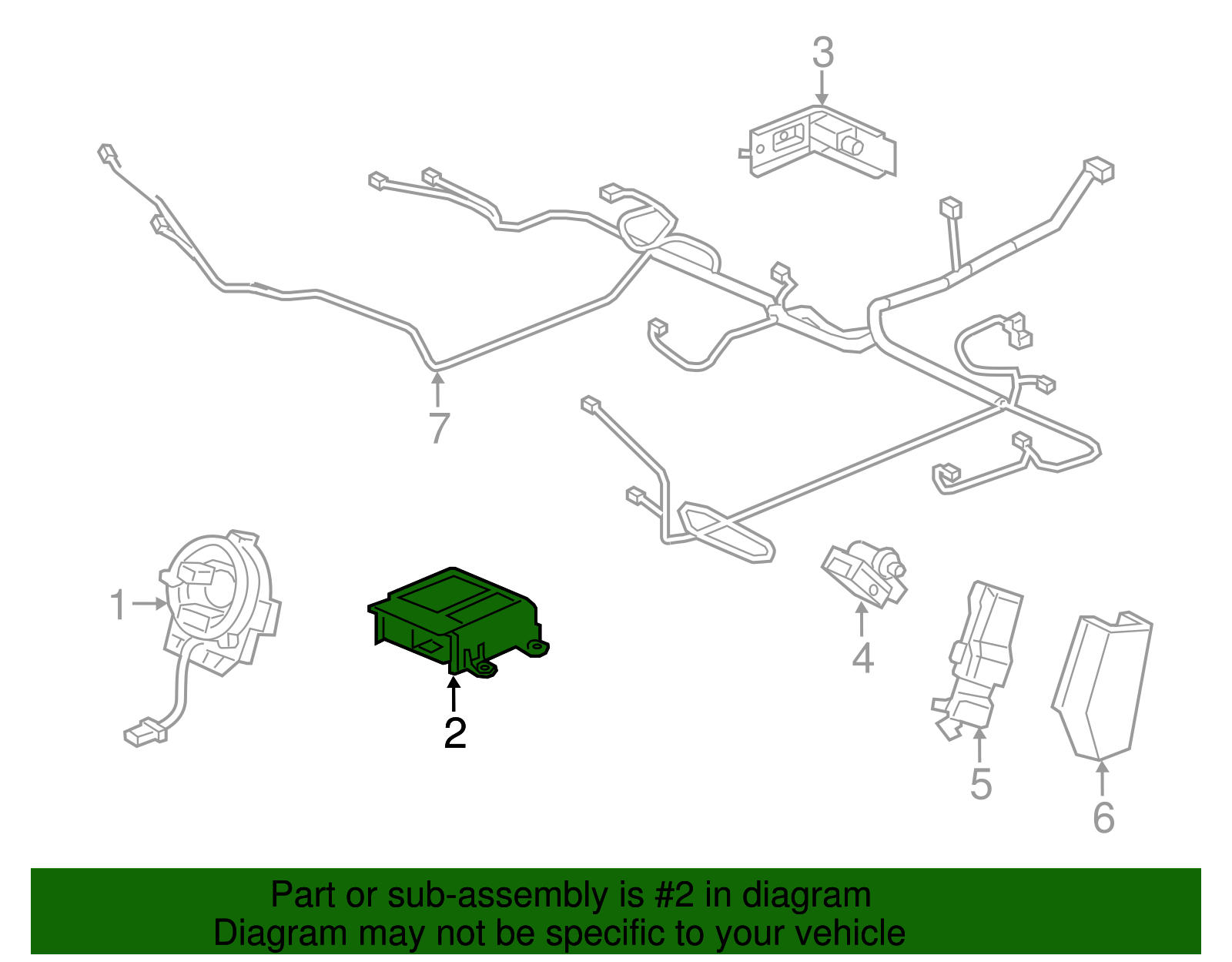 3

7

1

2

4

5

6

Part or sub-assembly is #2 in diagram
Diagram may not be specific to your vehicle