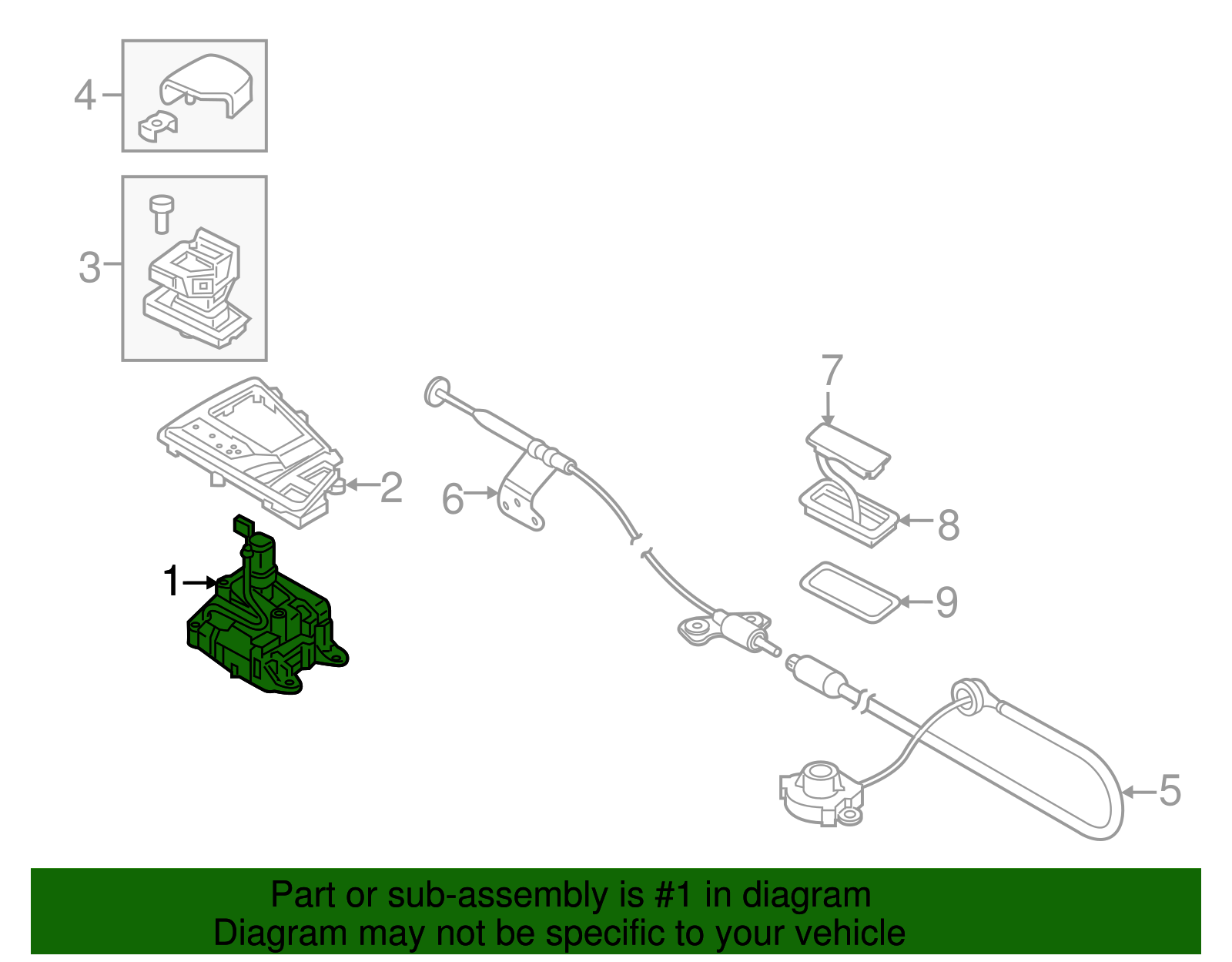 4

3

7

2

6

8

1

9

5

Part or sub-assembly is #1 in diagram
Diagram may not be specific to your vehicle