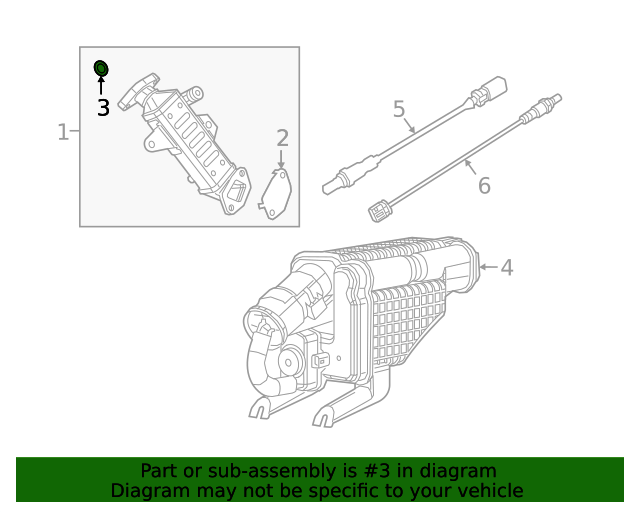 3
1
2
5
6
4
Part or sub-assembly is #3 in diagram
Diagram may not be specific to your vehicle