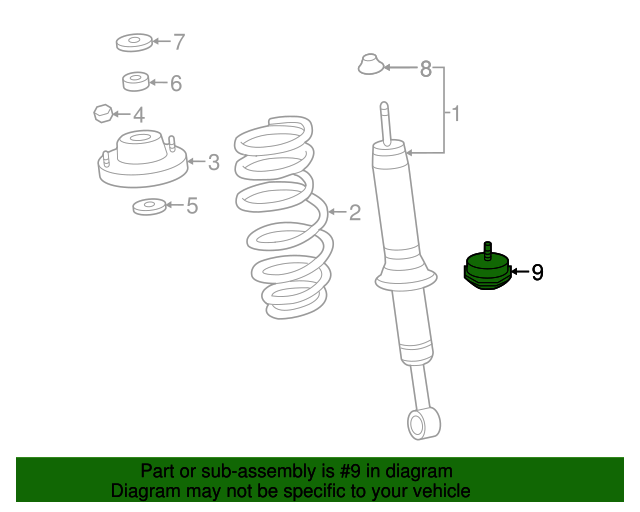 7
6
4
3
5
8
1
2
9

Part or sub-assembly is #9 in diagram
Diagram may not be specific to your vehicle