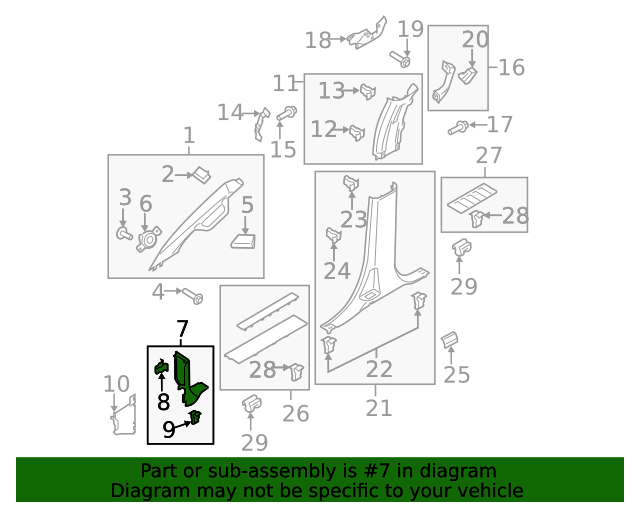 18
19
20
16
11
13
12
14
15
17
1
2
3
6
5
27
28
23
24
29
4
7
8
9
10
28
26
29
22
21
25
Part or sub-assembly is #7 in diagram
Diagram may not be specific to your vehicle