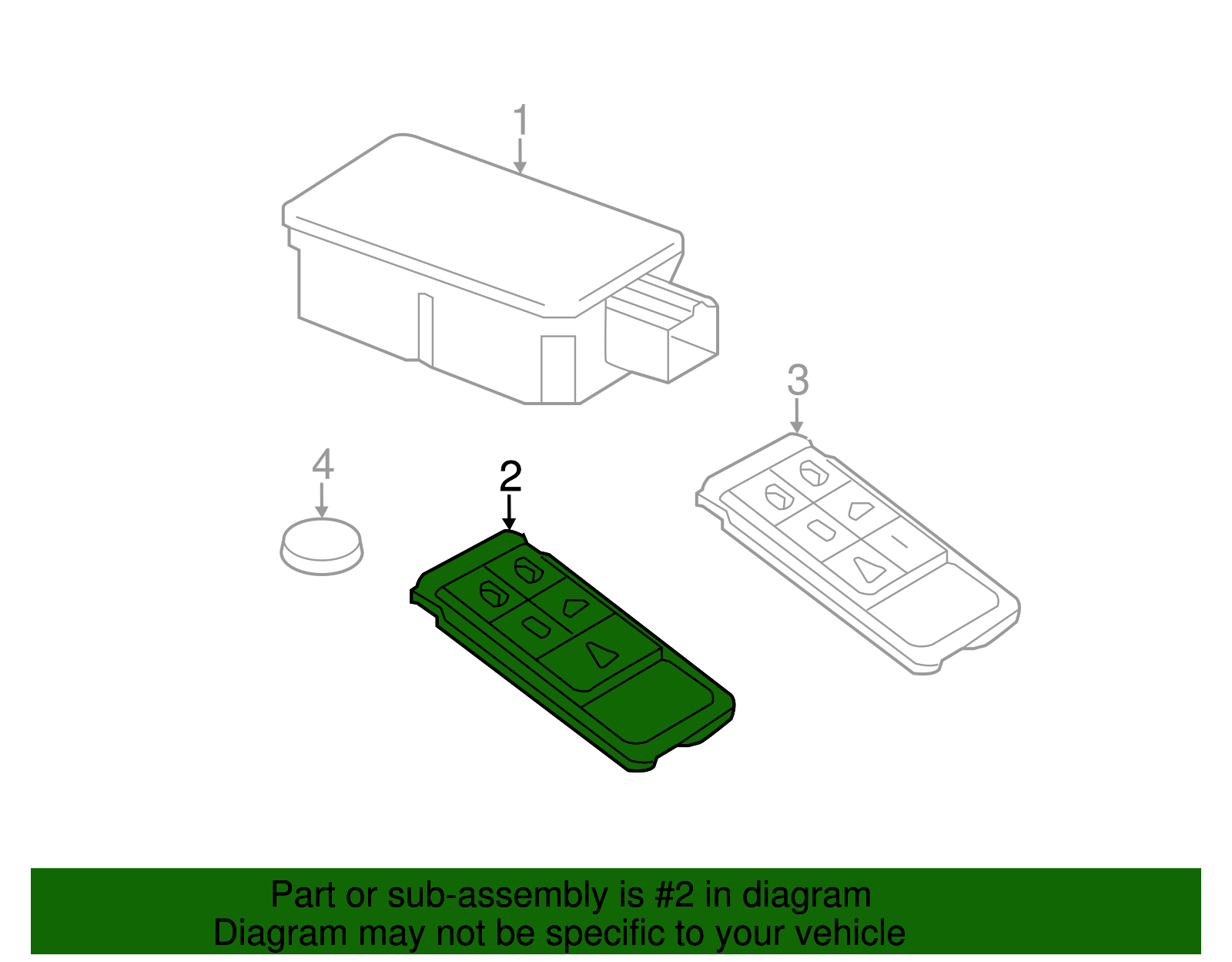 1

3

4

2

Part or sub-assembly is #2 in diagram
Diagram may not be specific to your vehicle