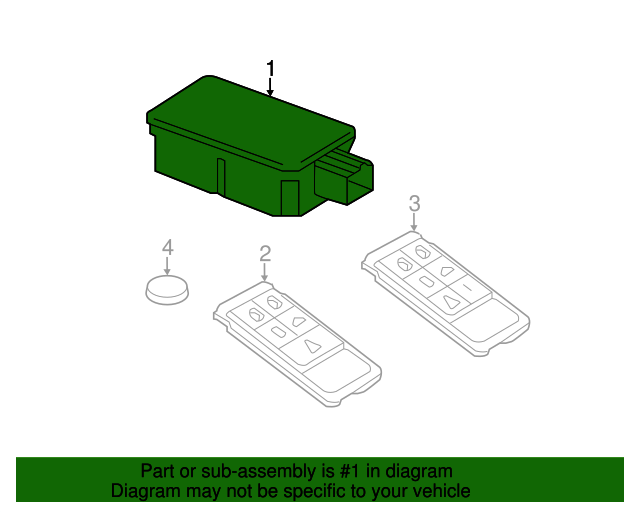 1

3

4

2

Part or sub-assembly is #1 in diagram
Diagram may not be specific to your vehicle