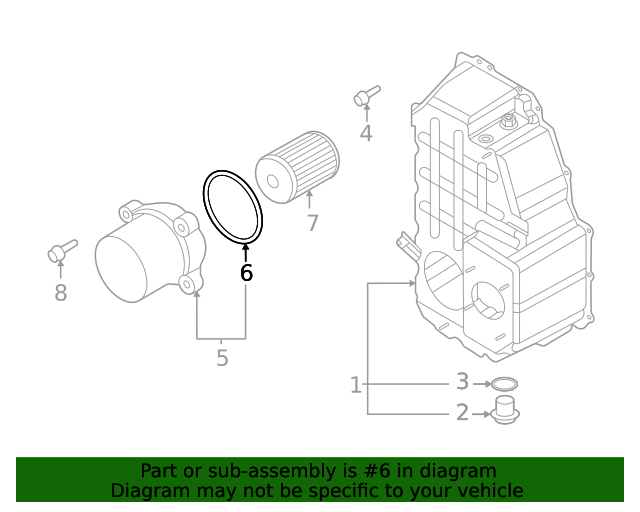 4

7

6

8

5

1

3

2

Part or sub-assembly is #6 in diagram
Diagram may not be specific to your vehicle