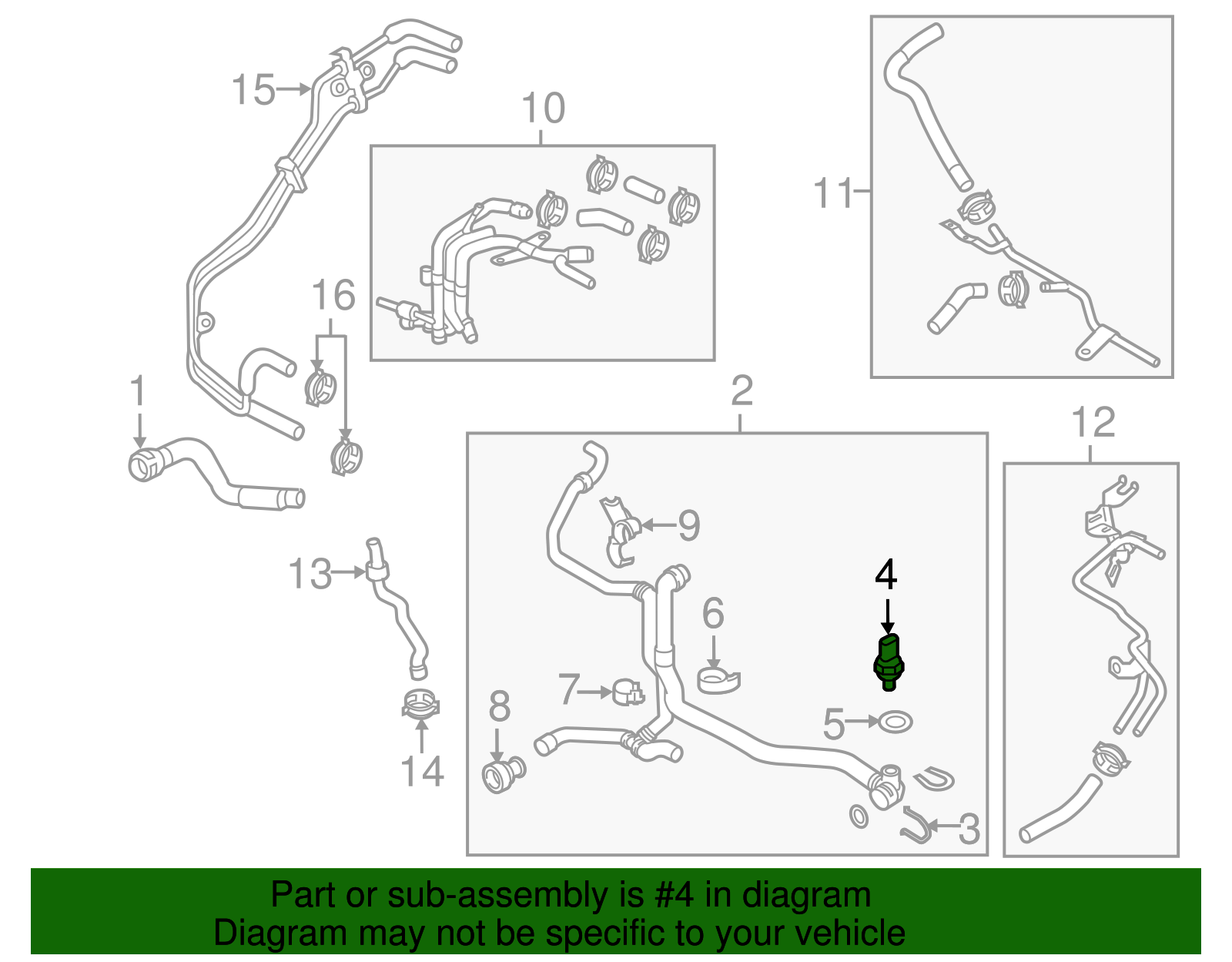 15
10
11
16
1
2
12
9
13
4
6
7
8
5
14
3

Part or sub-assembly is #4 in diagram
Diagram may not be specific to your vehicle