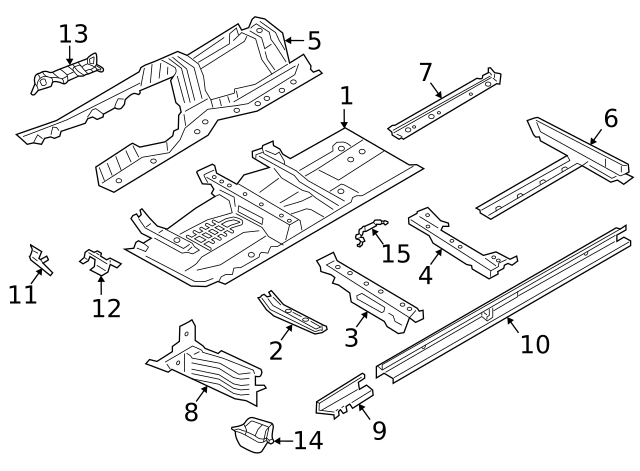 13
5
7
1
6
15
4
11
12
3
2
10
8
9
14