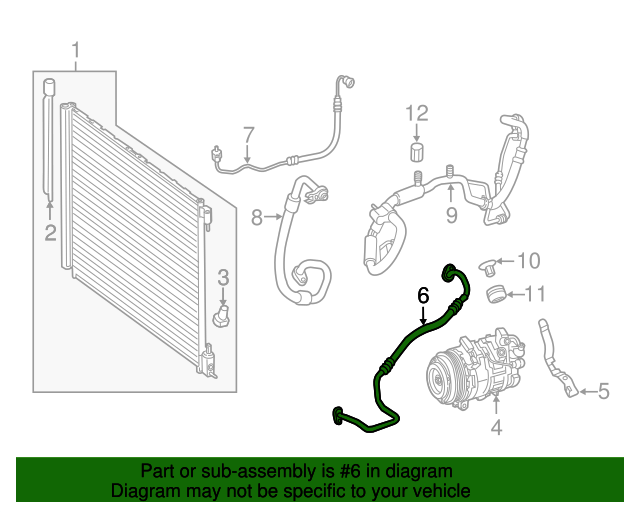 1
2
3
7
8
12
9
10
11
6
5
4

Part or sub-assembly is #6 in diagram
Diagram may not be specific to your vehicle