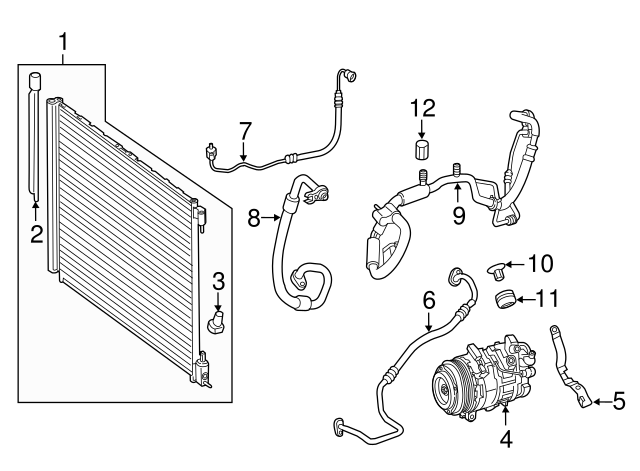 1
2
3
7
8
12
9
10
11
6
5
4