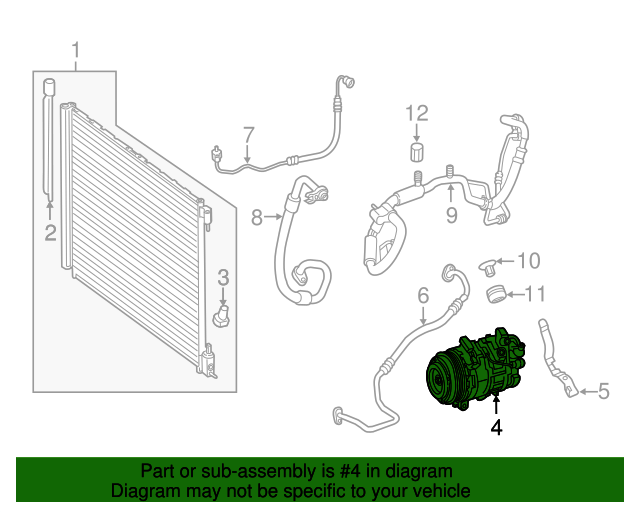 1
2
3
7
8
12
9
10
11
6
5
4

Part or sub-assembly is #4 in diagram
Diagram may not be specific to your vehicle